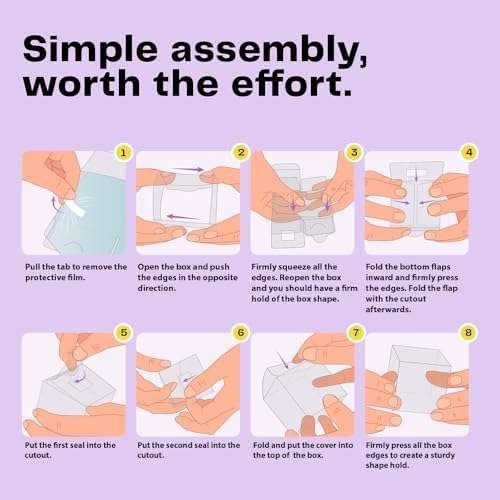 Simple assembly, worth the effort.

1
Pull the tab to remove the protective film.

2
Open the box and push the edges in the opposite direction.

3
Firmly squeeze all the edges. Reopen the box and you should have a firm hold of the box shape.

4
Fold the bottom flaps inward and firmly press the edges. Fold the flap with the cutout afterwards.

5
Put the first seal into the cutout.

6
Put the second seal into the cutout.

7
Fold and put the cover into the top of the box.

8
Firmly press all the box edges to create a sturdy shape hold.