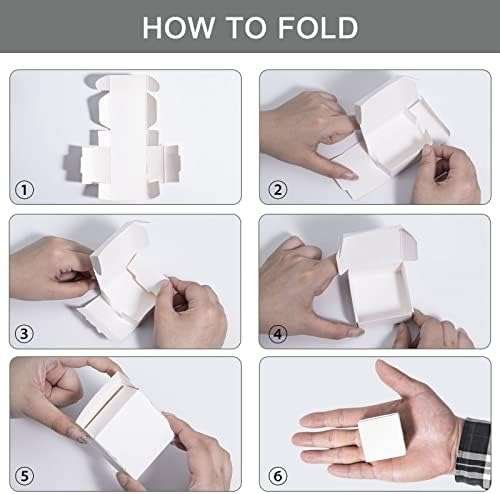 HOW TO FOLD

①

②

③

④

⑤

⑥