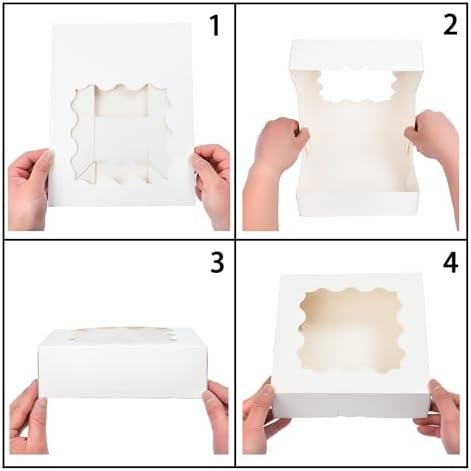 1

2

3

4