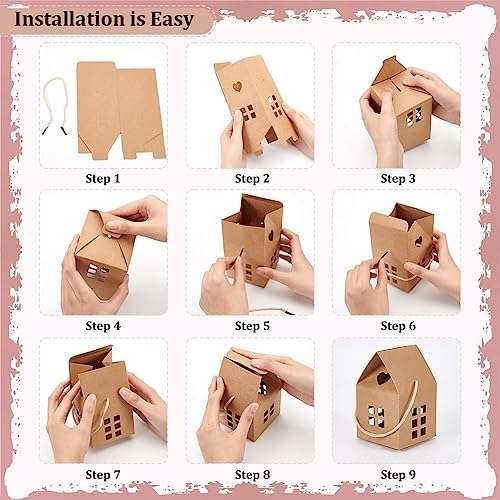 Installation is Easy

Step 1

Step 2

Step 3

Step 4

Step 5

Step 6

Step 7

Step 8

Step 9